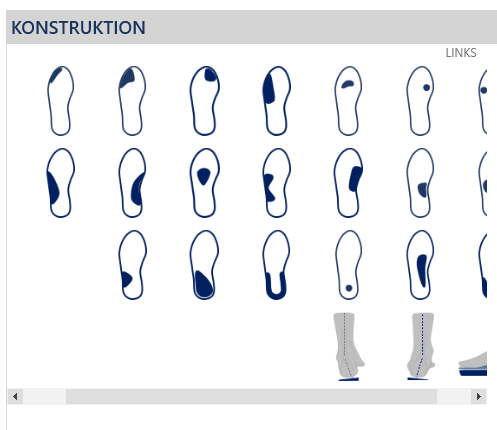 KONSTRUKTION

LINKS