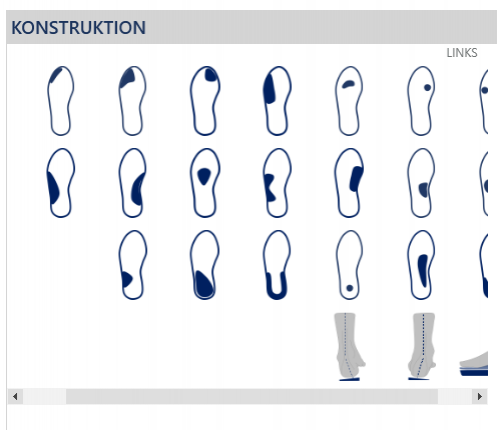 KONSTRUKTION

LINKS